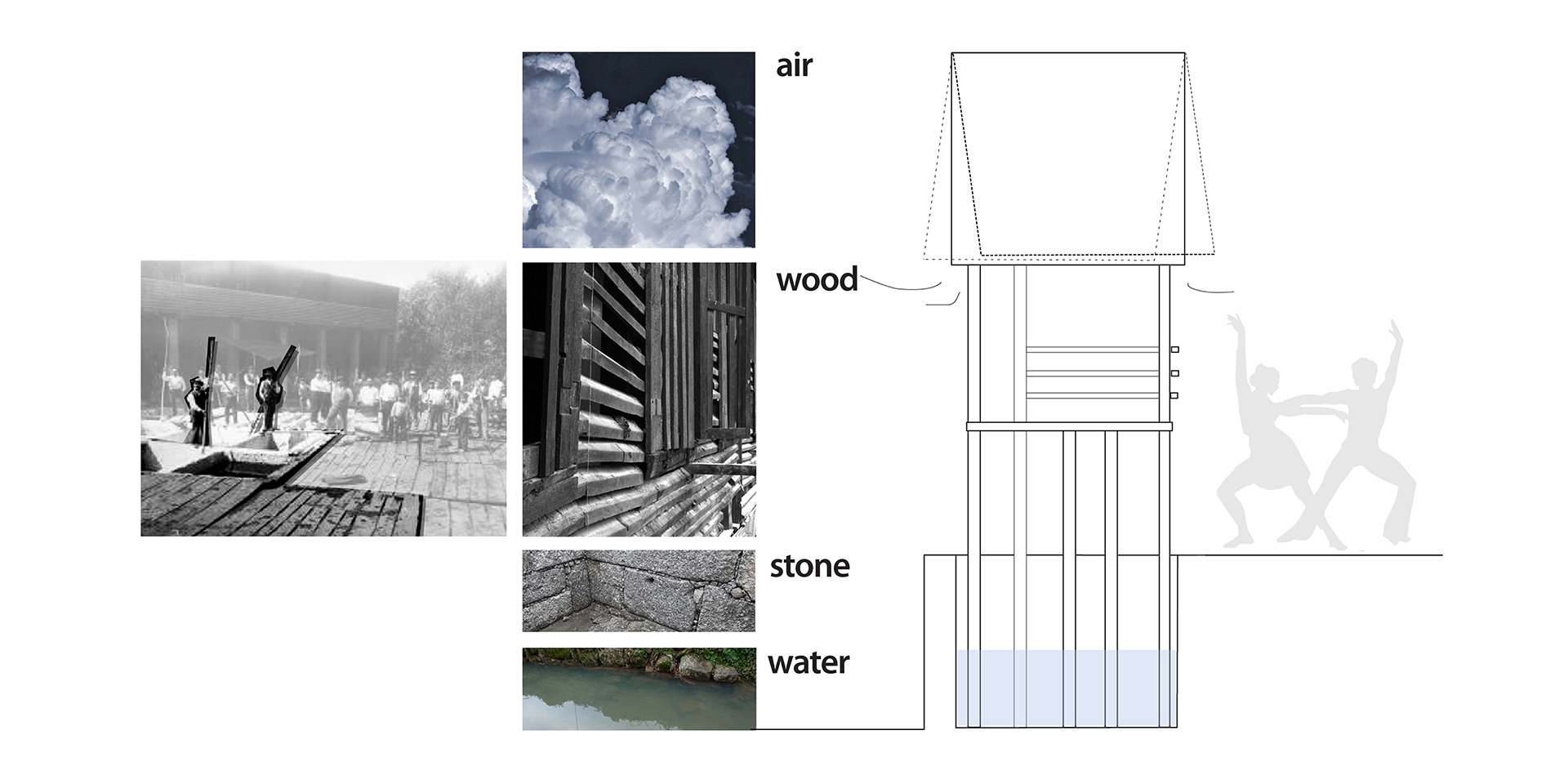 air

wood

stone

water